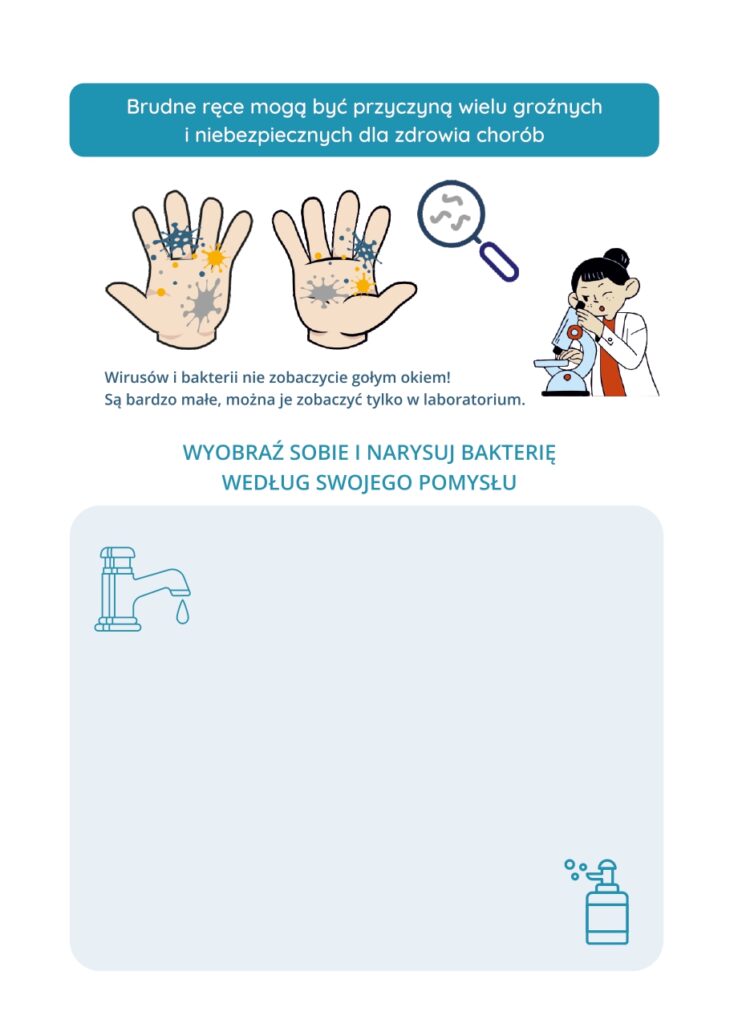 Brudne ręce mogą być przyczyną wielu groźnych i niebezpiecznych dla zdrowia chorób

Wirusów i bakterii nie zobaczycie gołym okiem!
Są bardzo małe, można je zobaczyć tylko w laboratorium.

WYOBRAŹ SOBIE I NARYSUJ BAKTERIĘ WEDŁUG SWOJEGO POMYSŁU